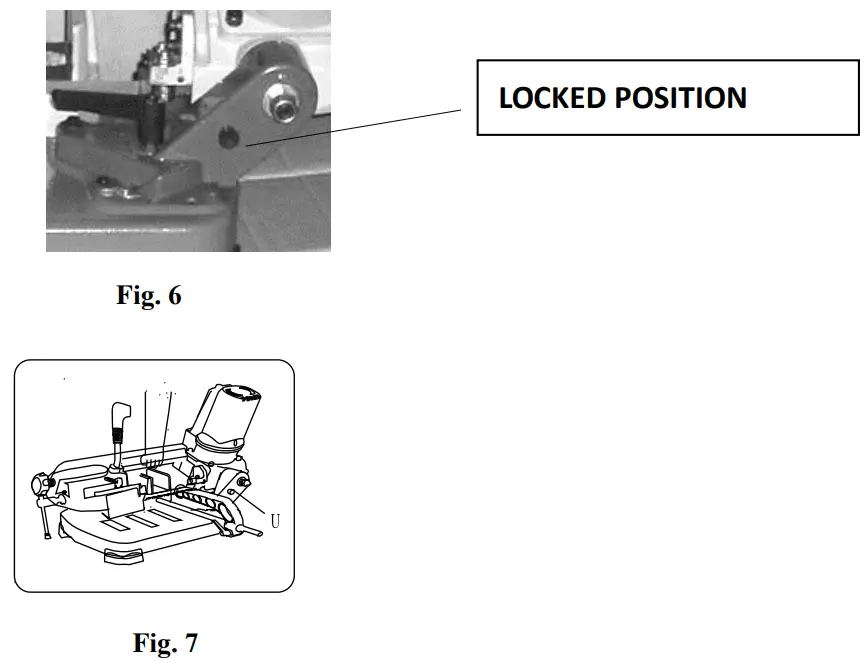 LOCKED POSITION

Fig. 6

U

Fig. 7