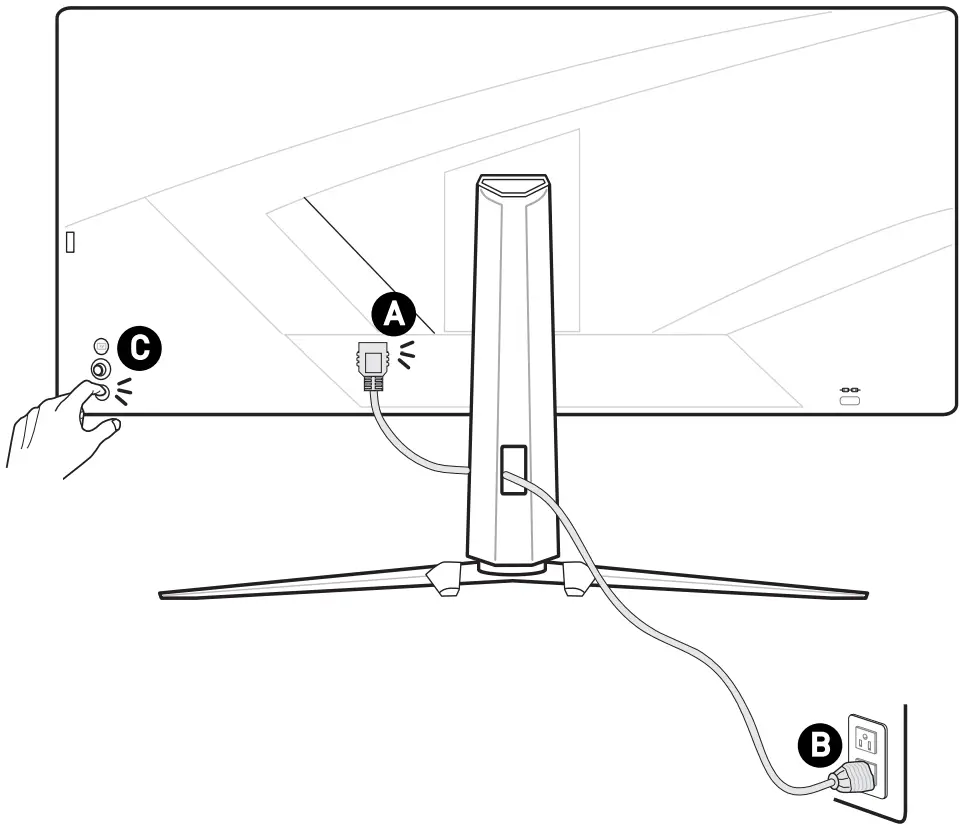 A

C

B