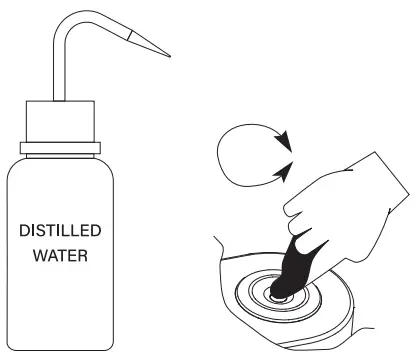 DISTILLED WATER