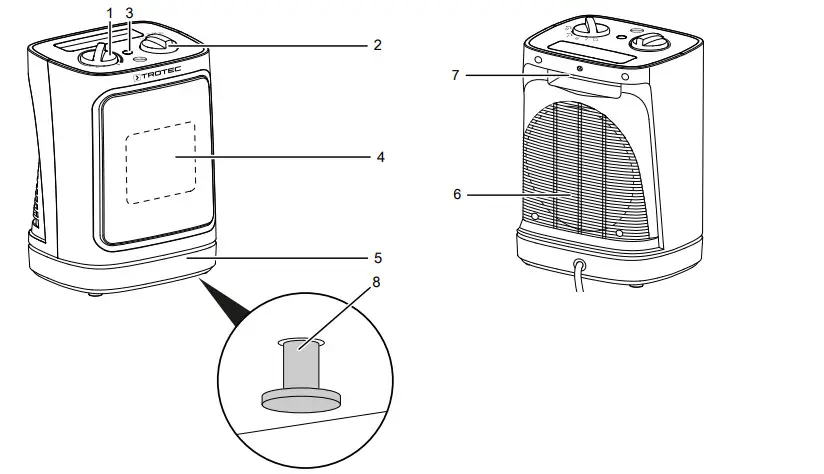 1
3
2
TROTEC
4
5
8
7
6