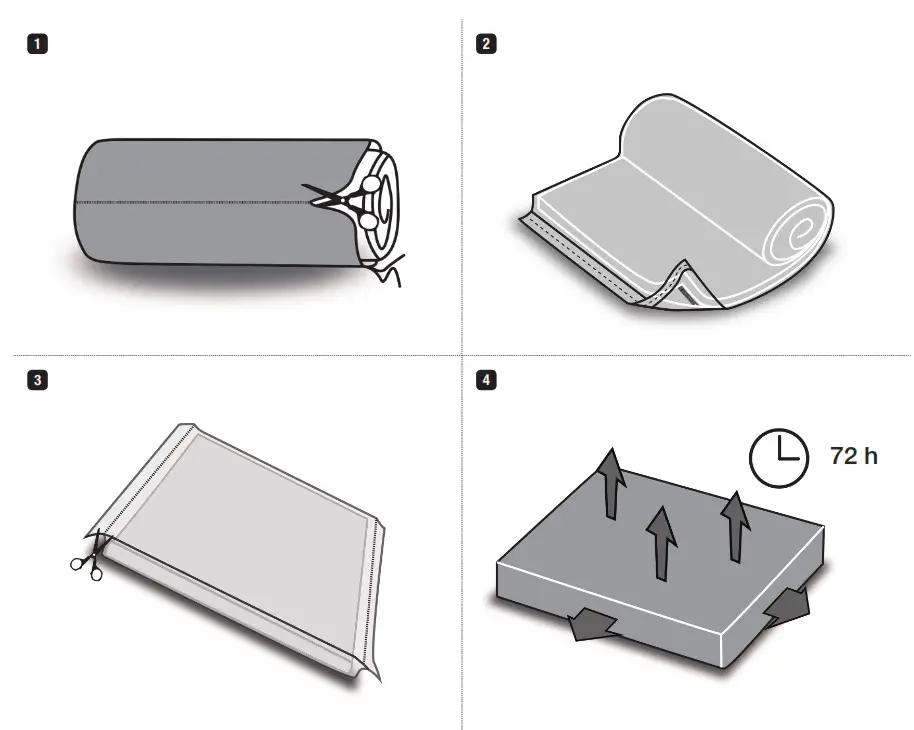 1

2

3

4

72 h