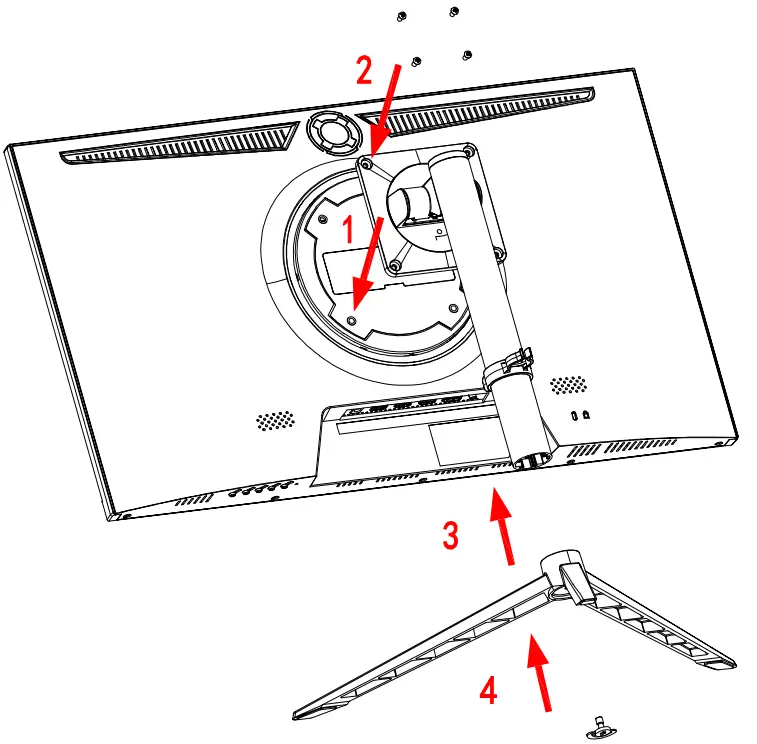 2
1
3
4