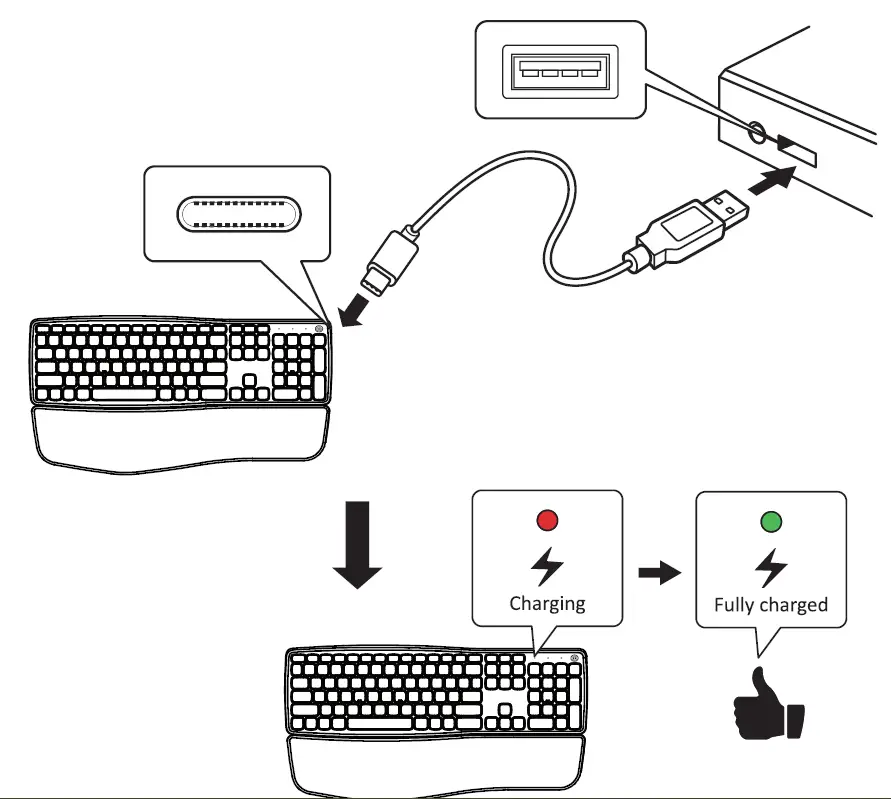 Charging

Fully charged