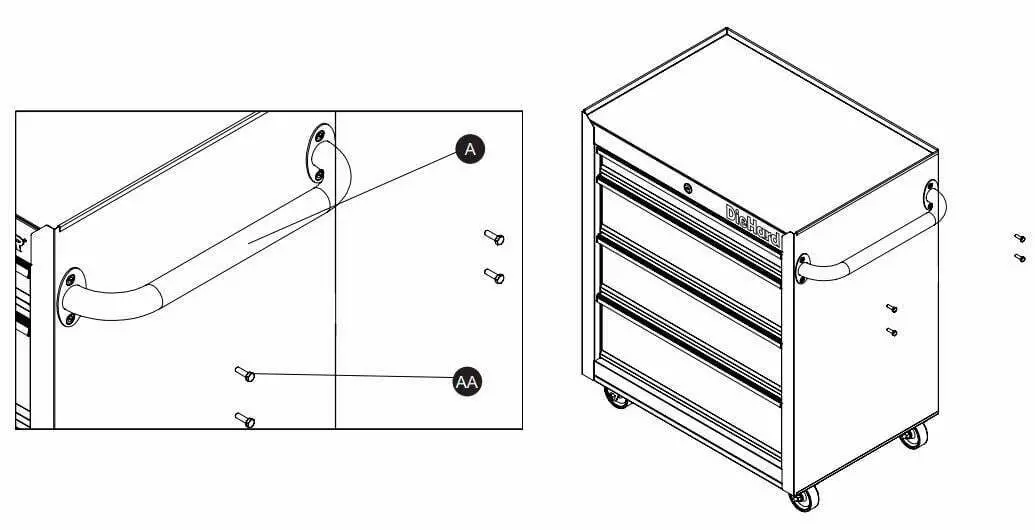 A

AA

DieHard