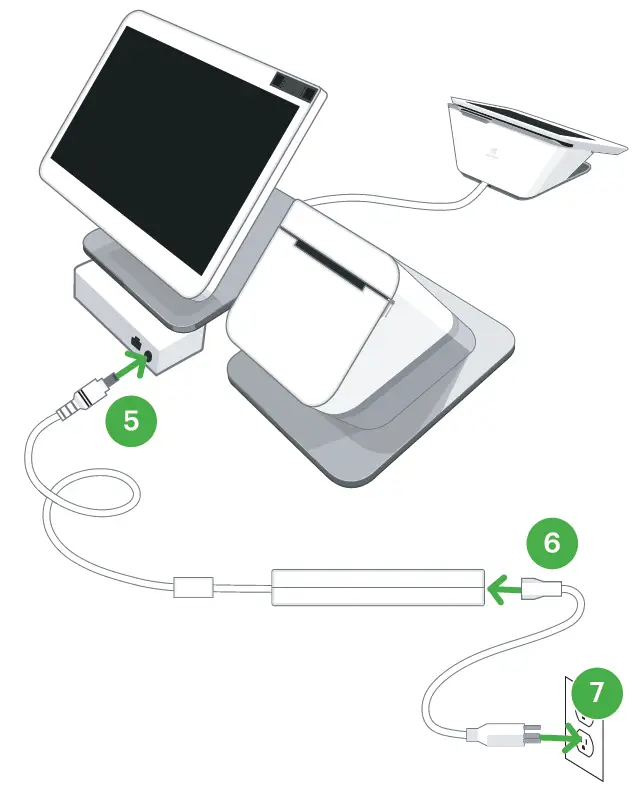 5

6

7