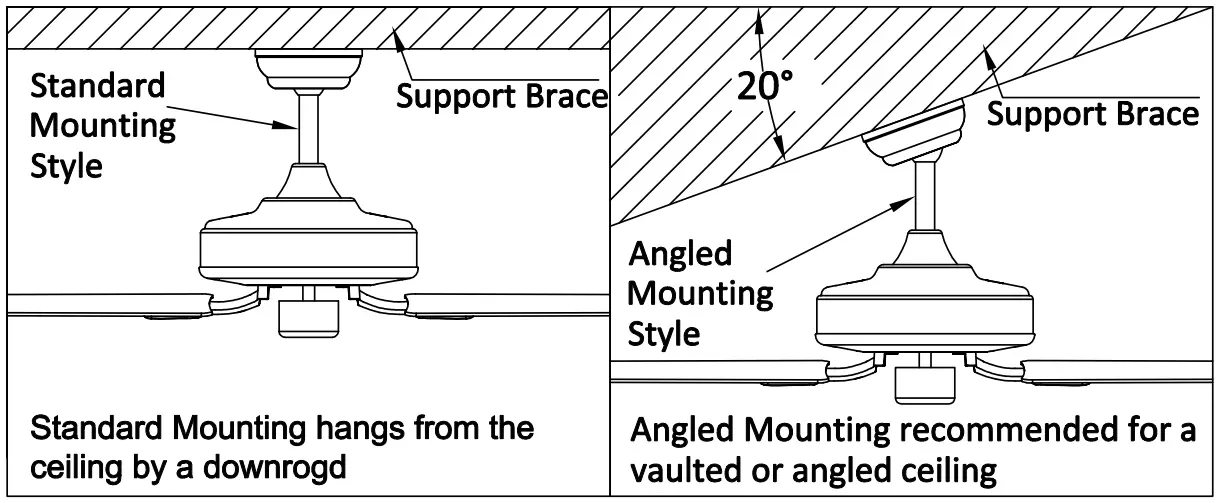 Standard Mounting Style

Support Brace

Standard Mounting hangs from the ceiling by a downrogd

20°

Support Brace

Angled Mounting Style

Angled Mounting recommended for a vaulted or angled ceiling