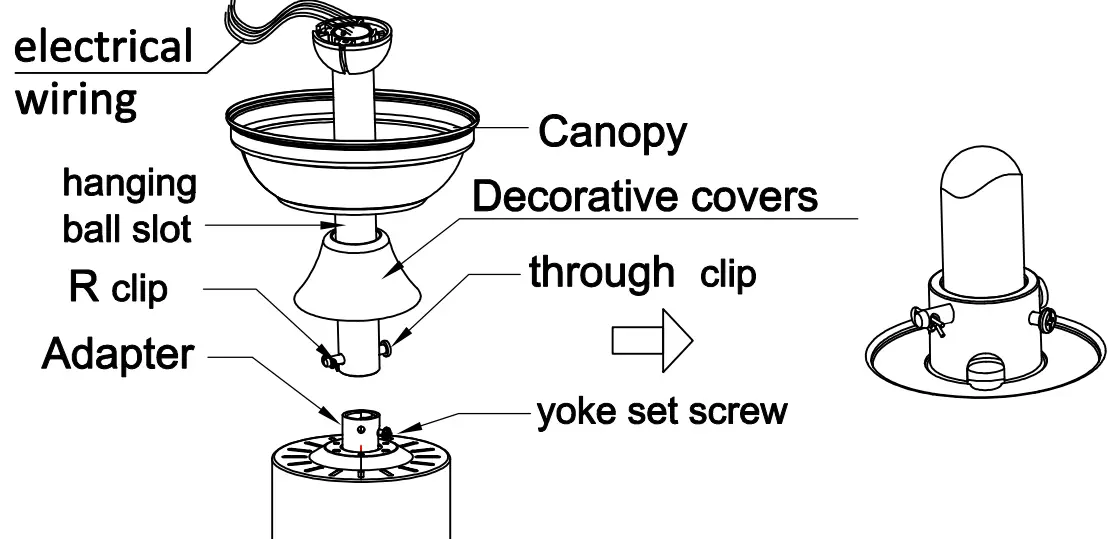 electrical wiring

Canopy

hanging ball slot

Decorative covers

R clip

through clip

Adapter

yoke set screw