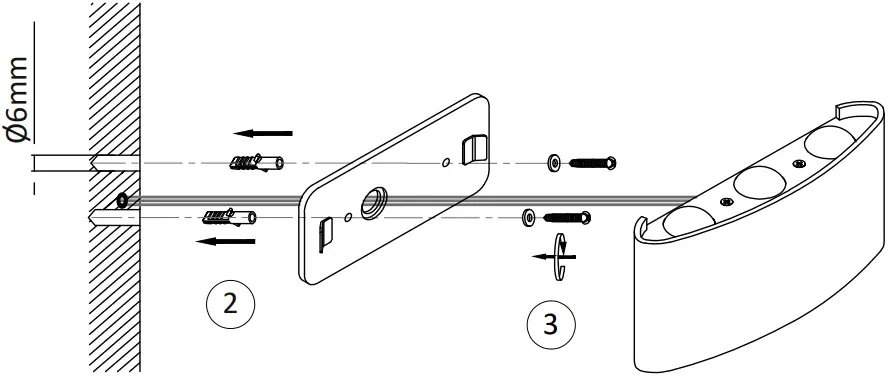 Ø6mm

2

3