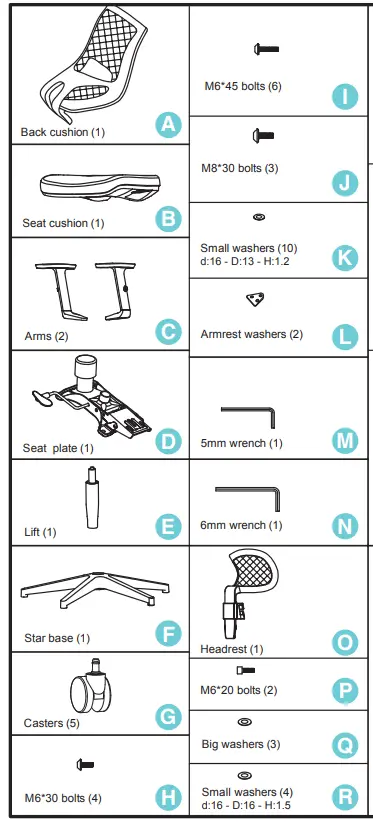 Back cushion (1)
A

Seat cushion (1)
B

Arms (2)
C

Seat plate (1)
D

Lift (1)
E

Star base (1)
F

Casters (5)
G

M6*30 bolts (4)
H

M6*45 bolts (6)
I

M8*30 bolts (3)
J

Small washers (10)
d:16 - D:13 - H:1.2
K

Armrest washers (2)
L

5mm wrench (1)
M

6mm wrench (1)
N

Headrest (1)
O

M6*20 bolts (2)
P

Big washers (3)
Q

Small washers (4)
d:16 - D:16 - H:1.5
R