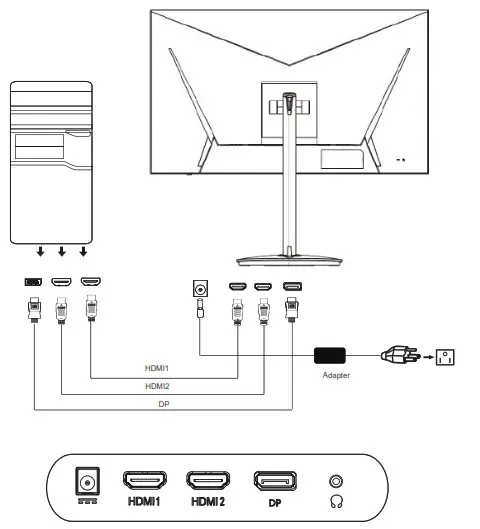 HDMI1
HDMI2
DP
Adapter
HDMI1 HDMI 2 DP