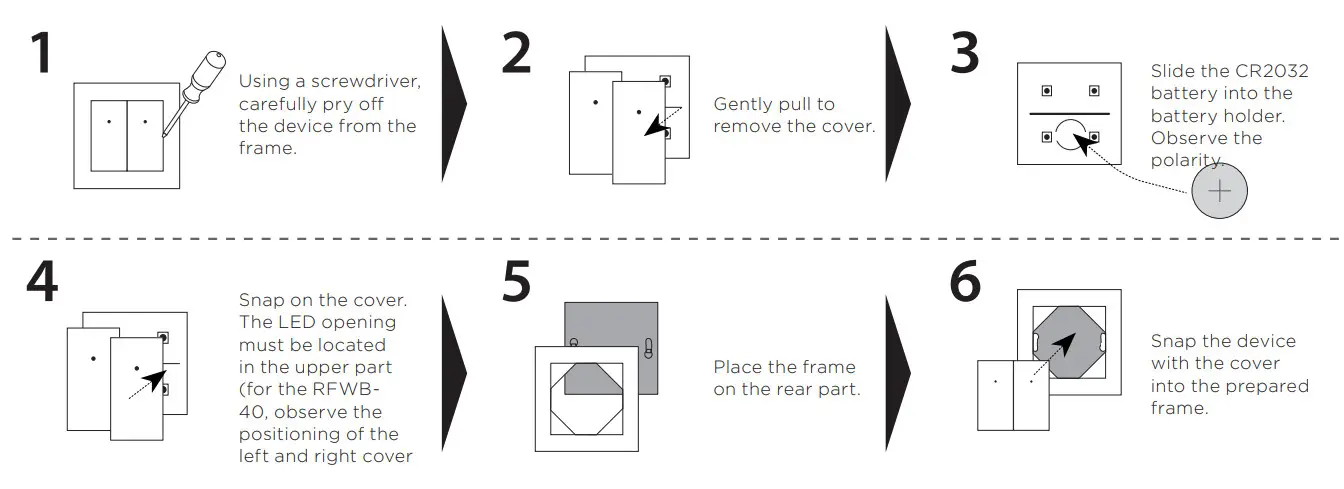 1

Using a screwdriver, carefully pry off the device from the frame.

2

Gently pull to remove the cover.

3

Slide the CR2032 battery into the battery holder. Observe the polarity.

+

4

Snap on the cover. The LED opening must be located in the upper part (for the RFWB-40, observe the positioning of the left and right cover

5

Place the frame on the rear part.

6

Snap the device with the cover into the prepared frame.