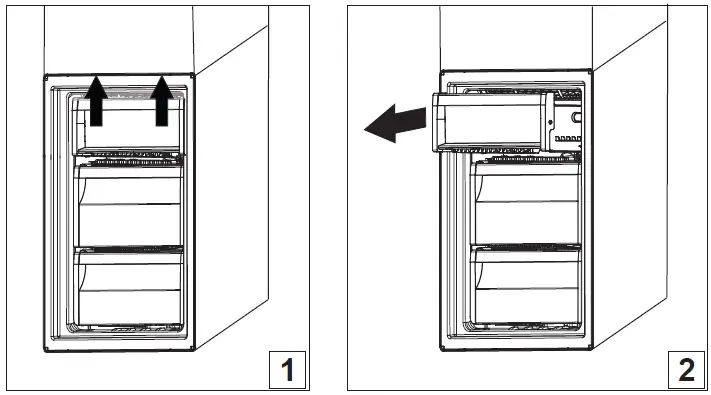 1

2