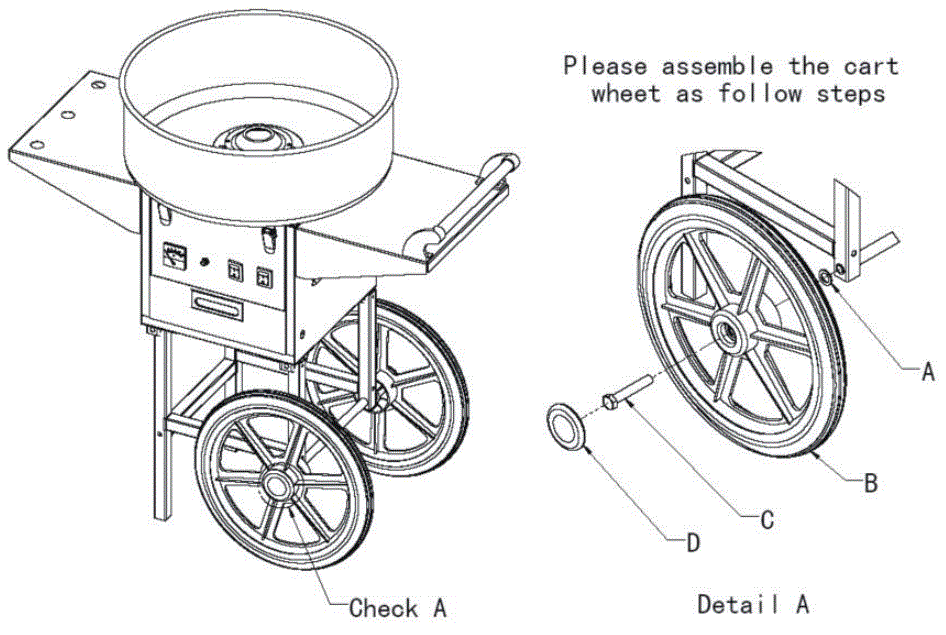 Please assemble the cart wheet as follow steps

A

B

C

D

Check A

Detail A