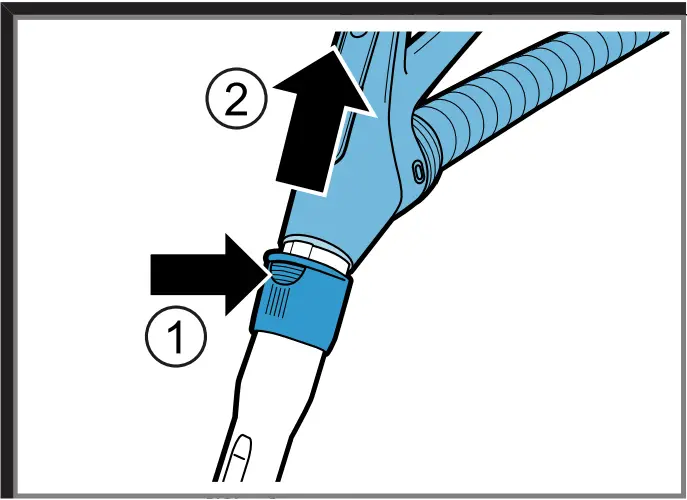 2

1