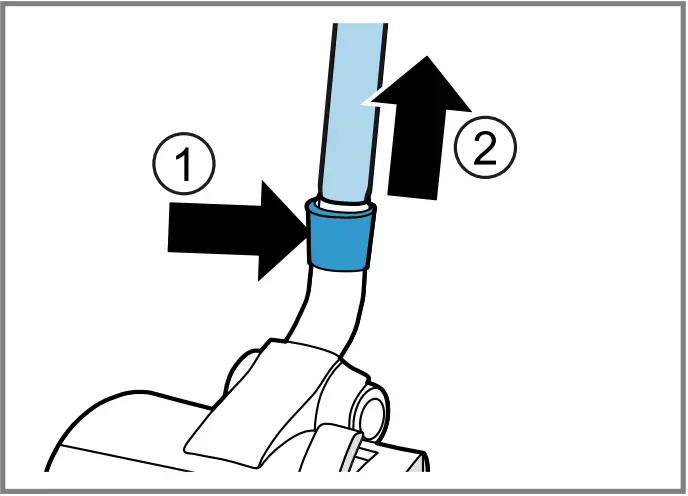 1
2