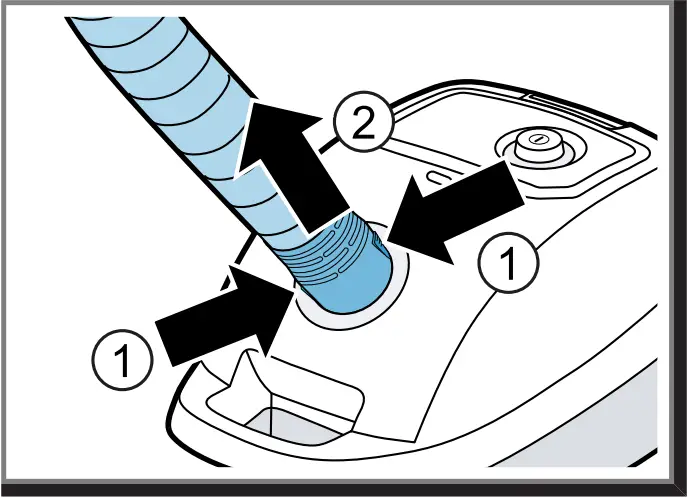 2

1

1