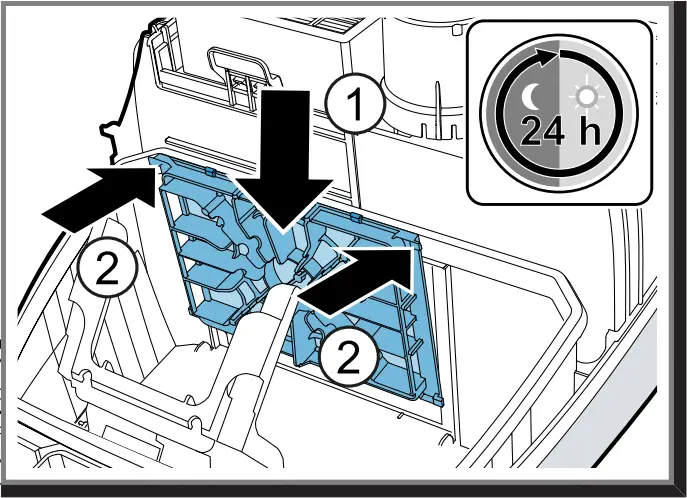 1
24 h
2
2