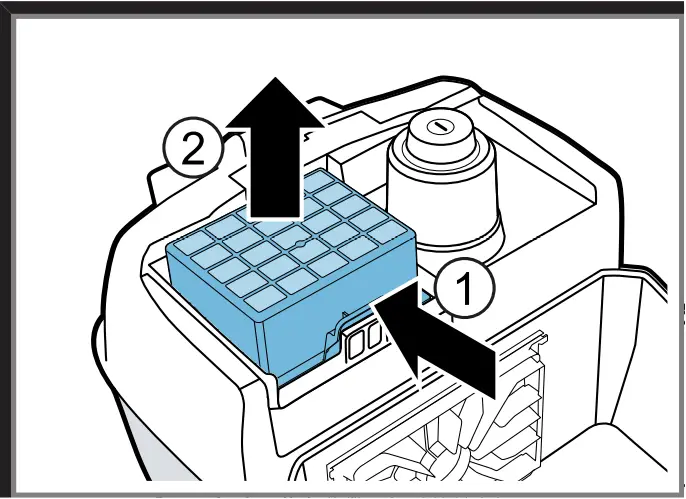 2
1