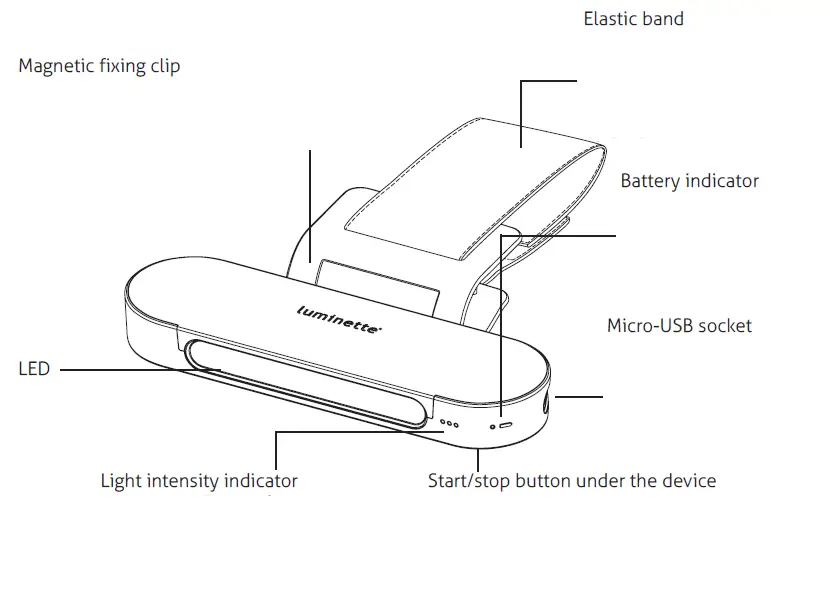 Elastic band

Magnetic fixing clip

Battery indicator

luminette

Micro-USB socket

LED

Light intensity indicator

Start/stop button under the device