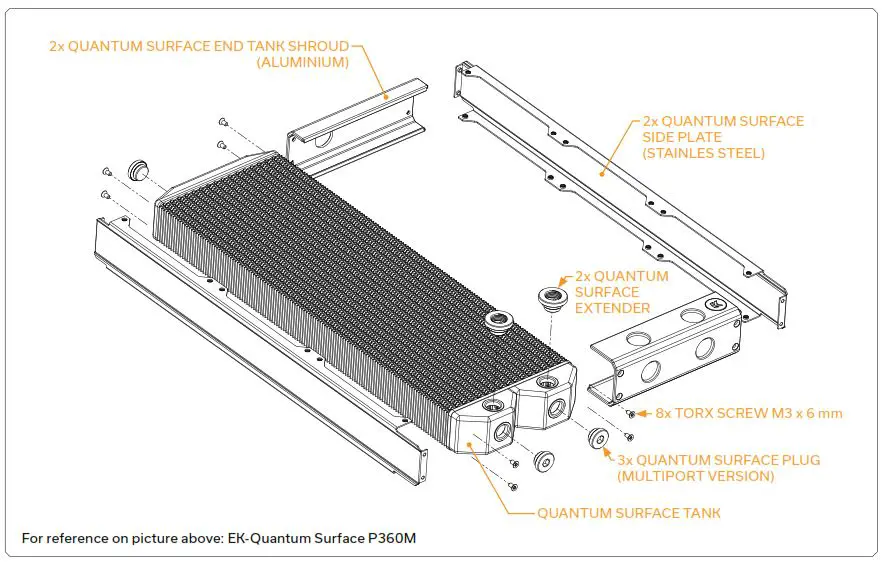 2x QUANTUM SURFACE END TANK SHROUD
(ALUMINIUM)

2x QUANTUM SURFACE
SIDE PLATE
(STAINLES STEEL)

2x QUANTUM
SURFACE
EXTENDER

8x TORX SCREW M3 x 6 mm

3x QUANTUM SURFACE PLUG
(MULTIPORT VERSION)

QUANTUM SURFACE TANK

For reference on picture above: EK-Quantum Surface P360M