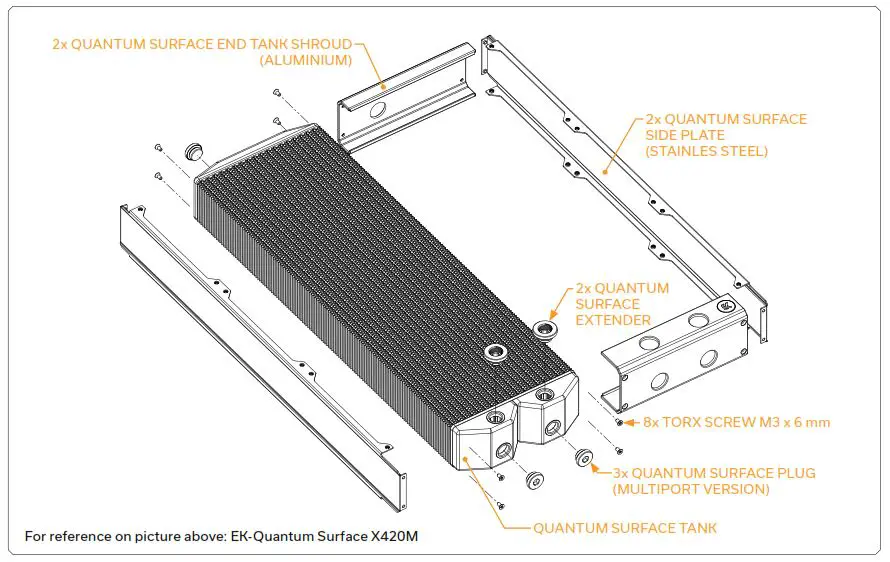 2x QUANTUM SURFACE END TANK SHROUD (ALUMINIUM)

2x QUANTUM SURFACE SIDE PLATE (STAINLES STEEL)

2x QUANTUM SURFACE EXTENDER

8x TORX SCREW M3 x 6 mm

3x QUANTUM SURFACE PLUG (MULTIPORT VERSION)

QUANTUM SURFACE TANK

For reference on picture above: EK-Quantum Surface X420M