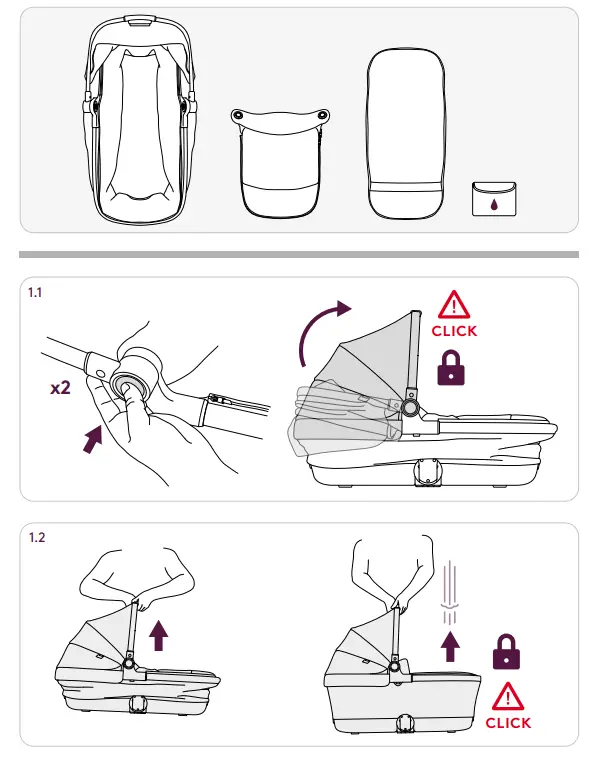 1.1

x2

CLICK

1.2

CLICK