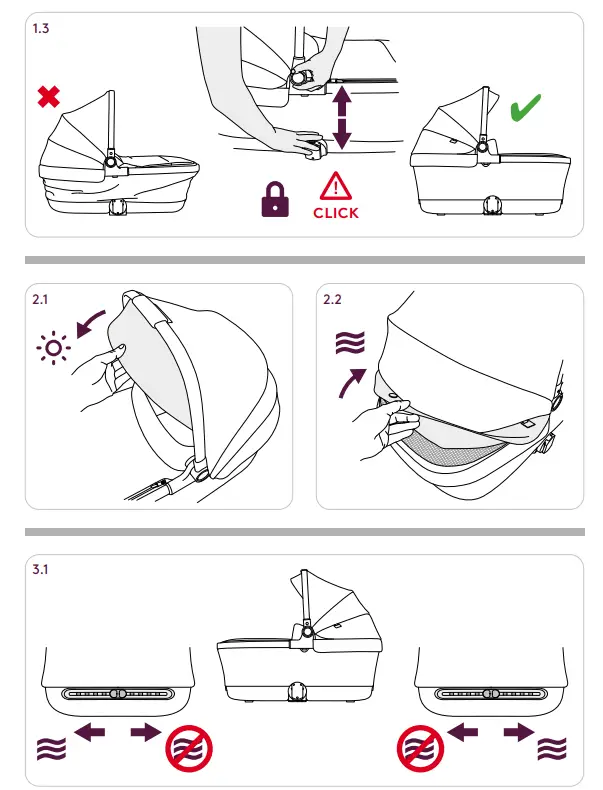 1.3

CLICK

2.1

2.2

3.1