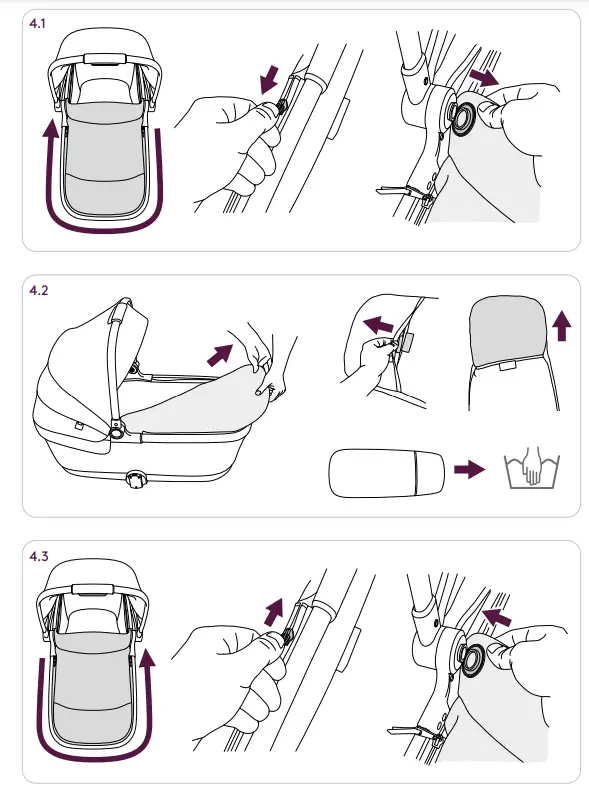 4.1

4.2

4.3