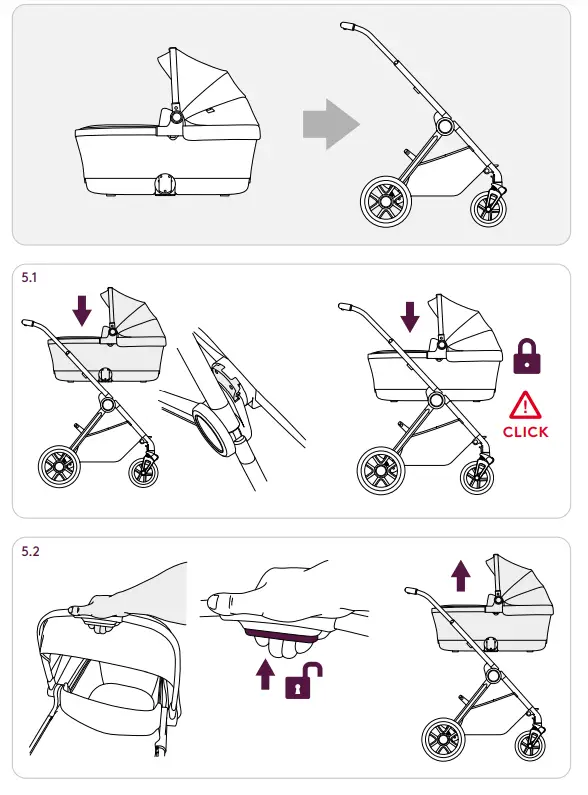 5.1

CLICK

5.2