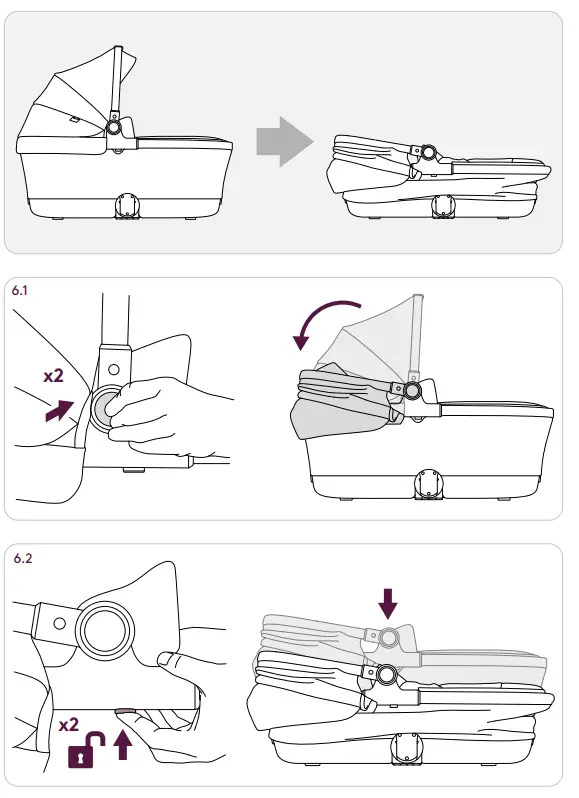 6.1

x2

6.2

x2