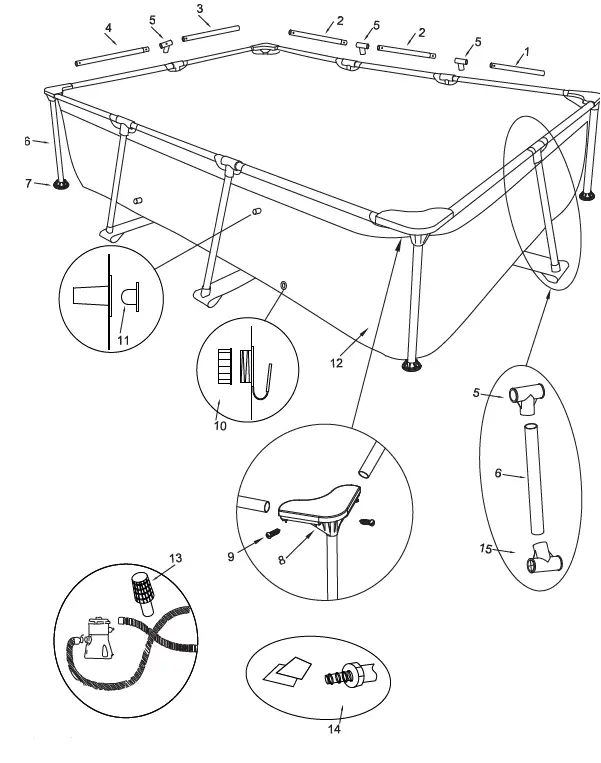 4
5
3
2
5
2
5
1
6
7
11
10
12
5
6
15
9
8
13
14