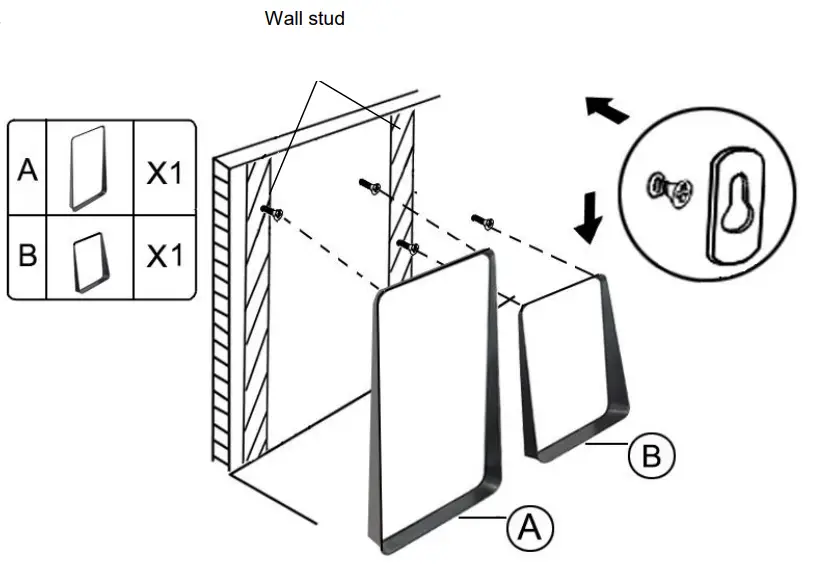 Wall stud

| A | | X1 |
|---|---|---|
| B | | X1 |

B

A