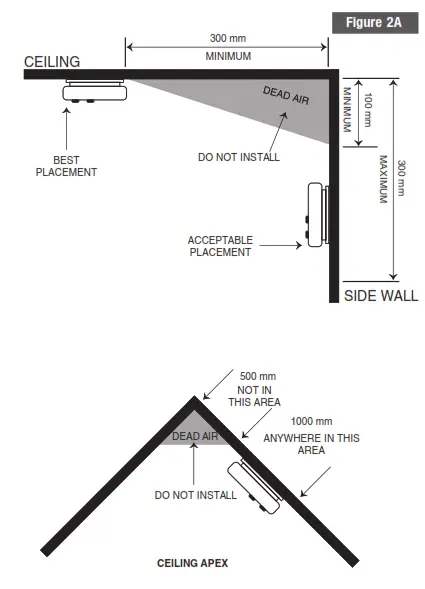 Figure 2A

300 mm
MINIMUM

CEILING

DEAD AIR

100 mm
MINIMUM

300 mm
MAXIMUM

BEST
PLACEMENT

DO NOT INSTALL

ACCEPTABLE
PLACEMENT

SIDE WALL

500 mm
NOT IN
THIS AREA

1000 mm
ANYWHERE IN THIS
AREA

DEAD AIR

DO NOT INSTALL

CEILING APEX