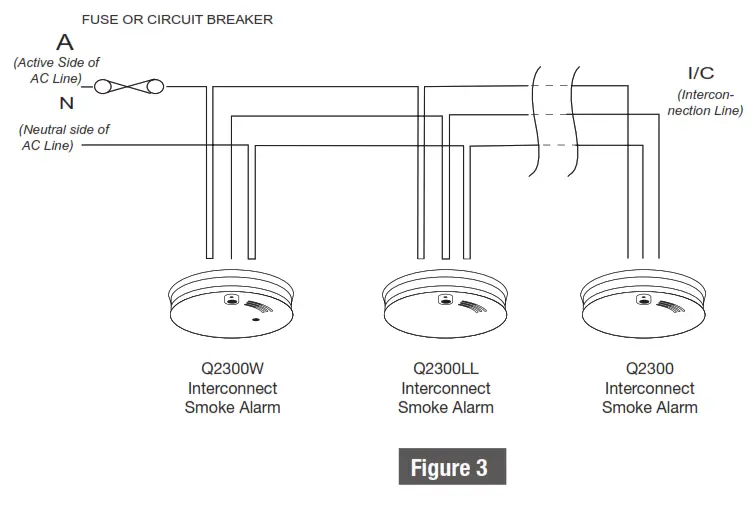 FUSE OR CIRCUIT BREAKER

A
(Active Side of AC Line)

N
(Neutral side of AC Line)

I/C
(Interconnection Line)

Q2300W
Interconnect
Smoke Alarm

Q2300LL
Interconnect
Smoke Alarm

Q2300
Interconnect
Smoke Alarm

Figure 3