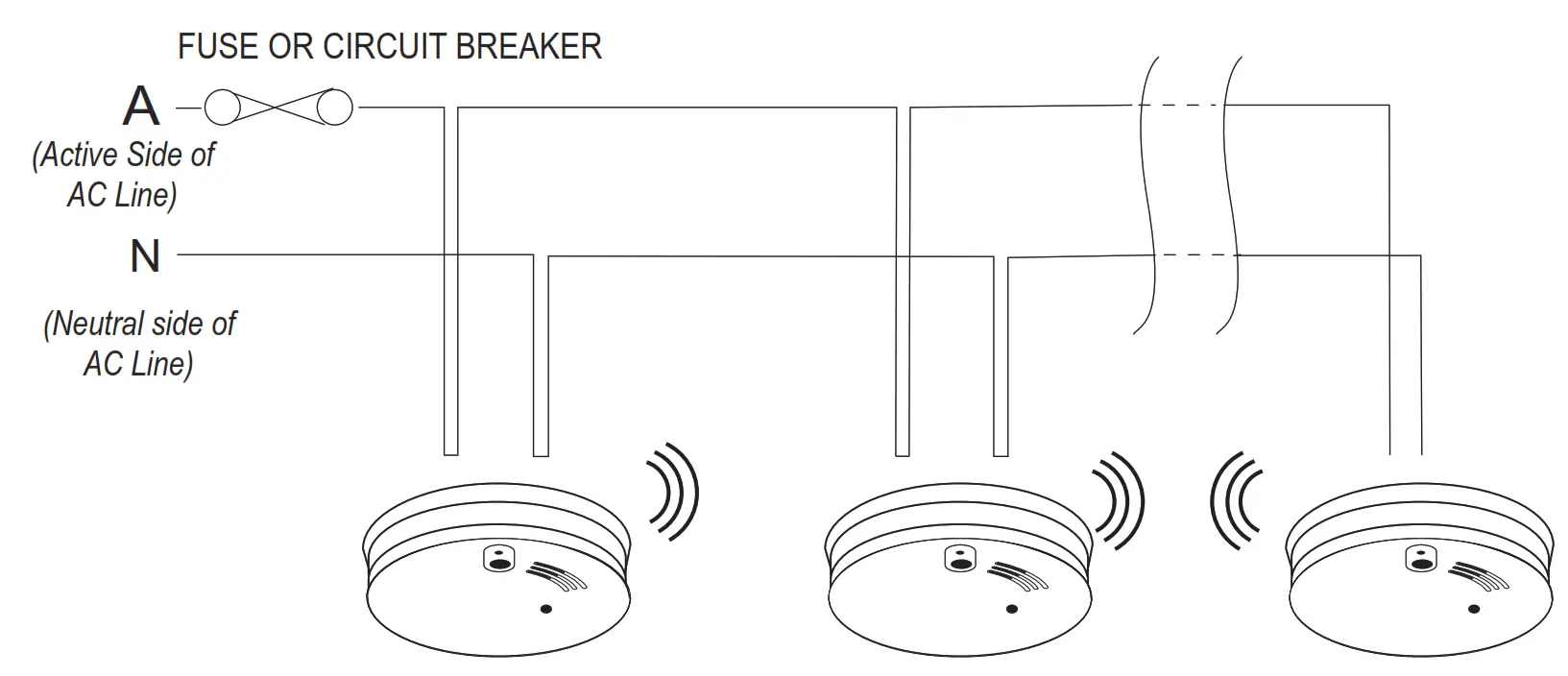 FUSE OR CIRCUIT BREAKER

A

(Active Side of AC Line)

N

(Neutral side of AC Line)