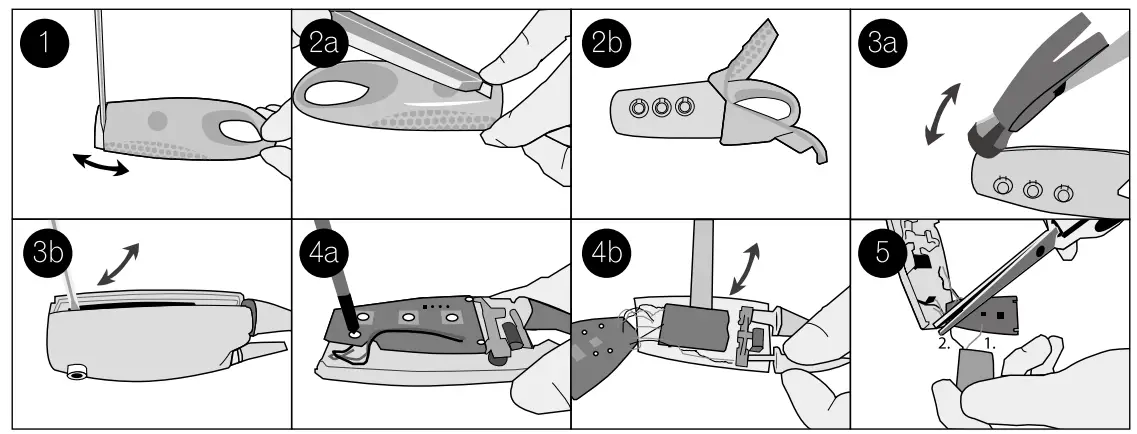 1
2a
2b
3a
3b
4a
4b
5
2.
1.