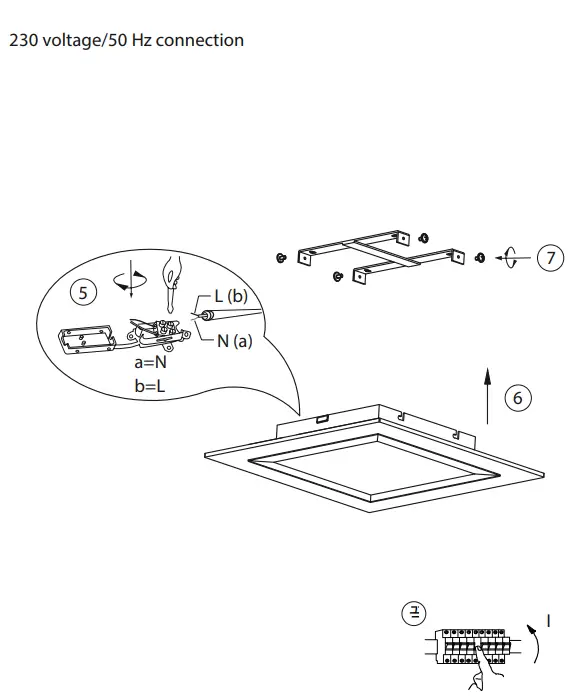 230 voltage/50 Hz connection

7

5

L (b)

N (a)

a=N

b=L

6

I