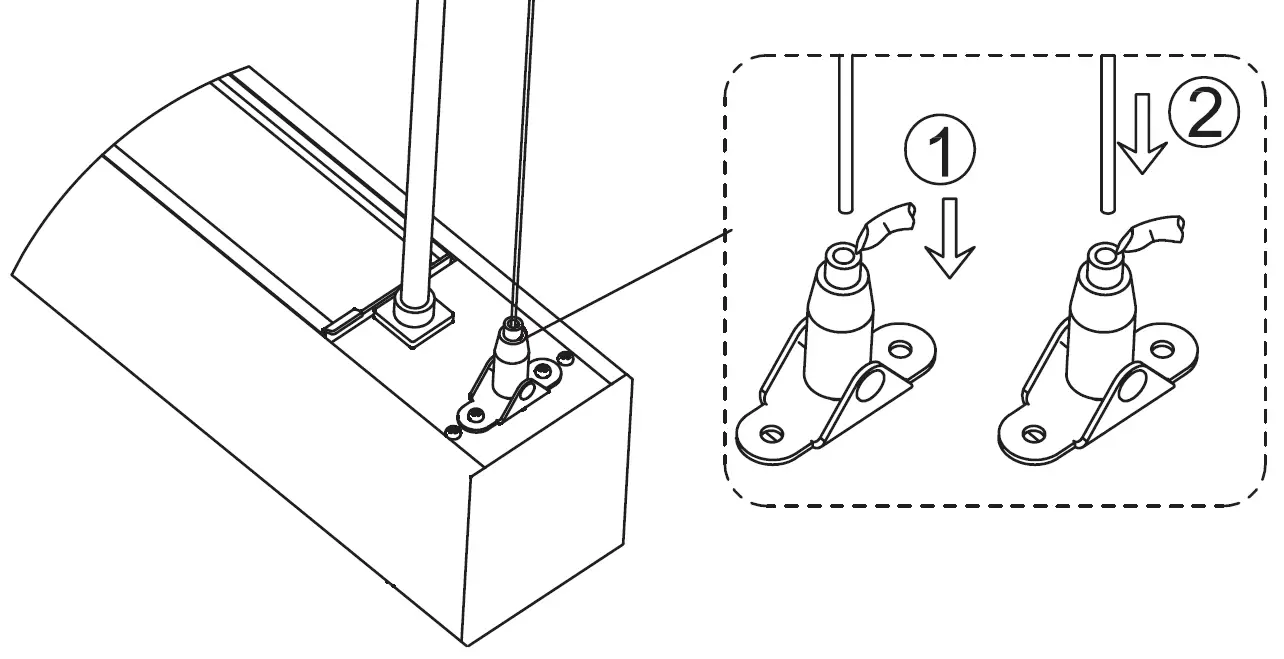 1
2