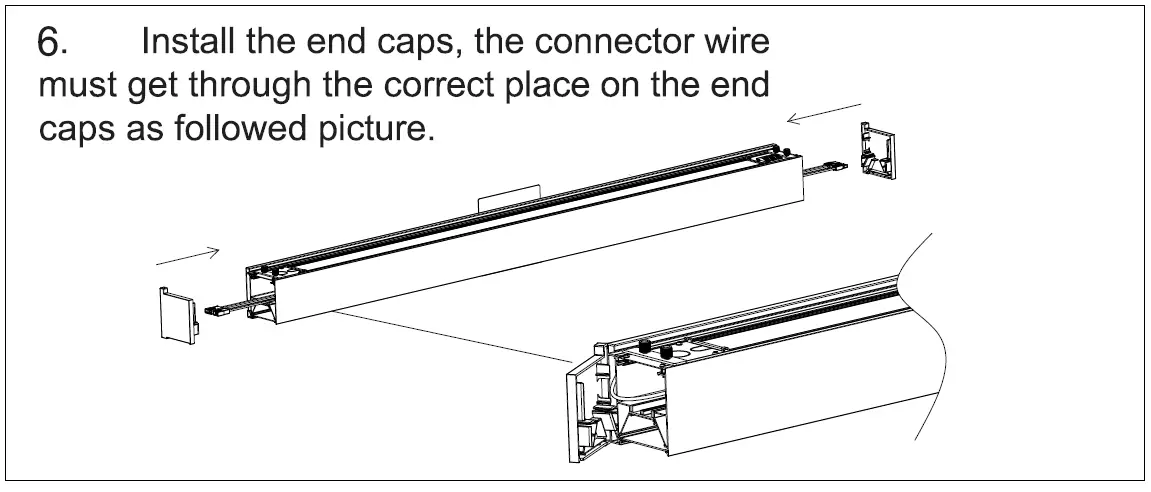 6. Install the end caps, the connector wire must get through the correct place on the end caps as followed picture.