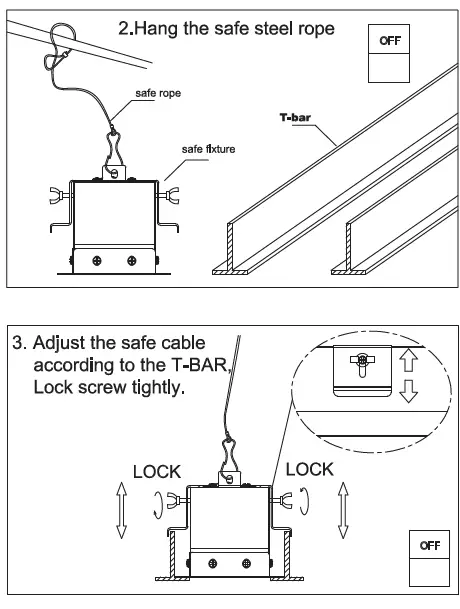 2.Hang the safe steel rope

OFF

safe rope

safe fixture

T-bar

3. Adjust the safe cable according to the T-BAR, Lock screw tightly.

LOCK

LOCK

OFF