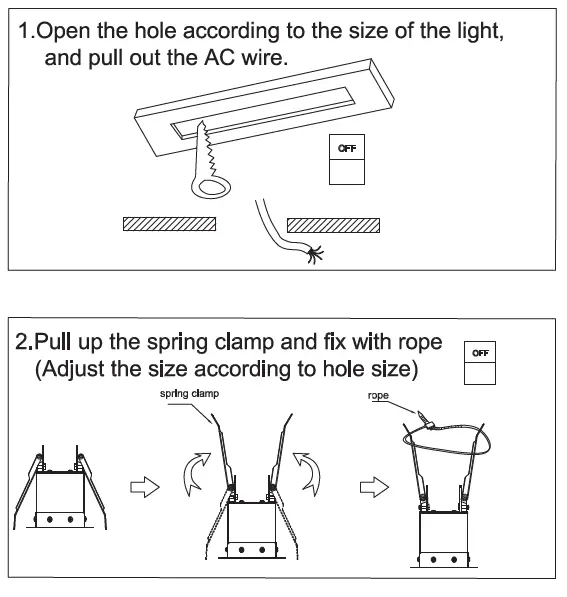 1.Open the hole according to the size of the light, and pull out the AC wire.

OFF

2.Pull up the spring clamp and fix with rope (Adjust the size according to hole size)

OFF

spring clamp

rope