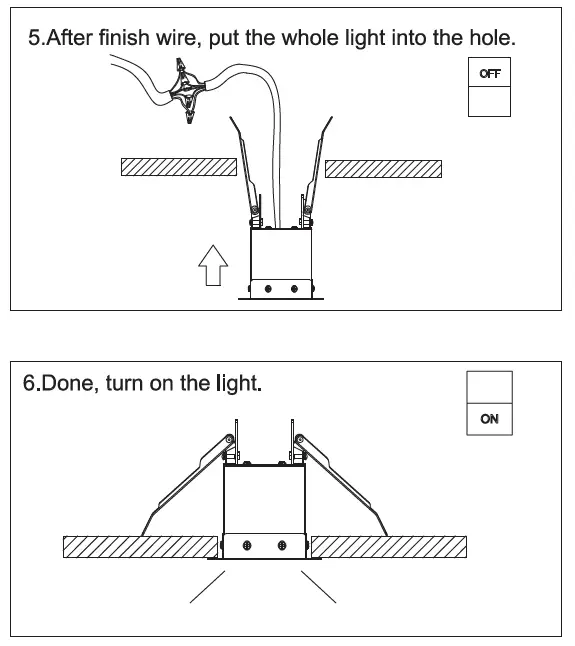 5.After finish wire, put the whole light into the hole.

OFF

6.Done, turn on the light.

ON