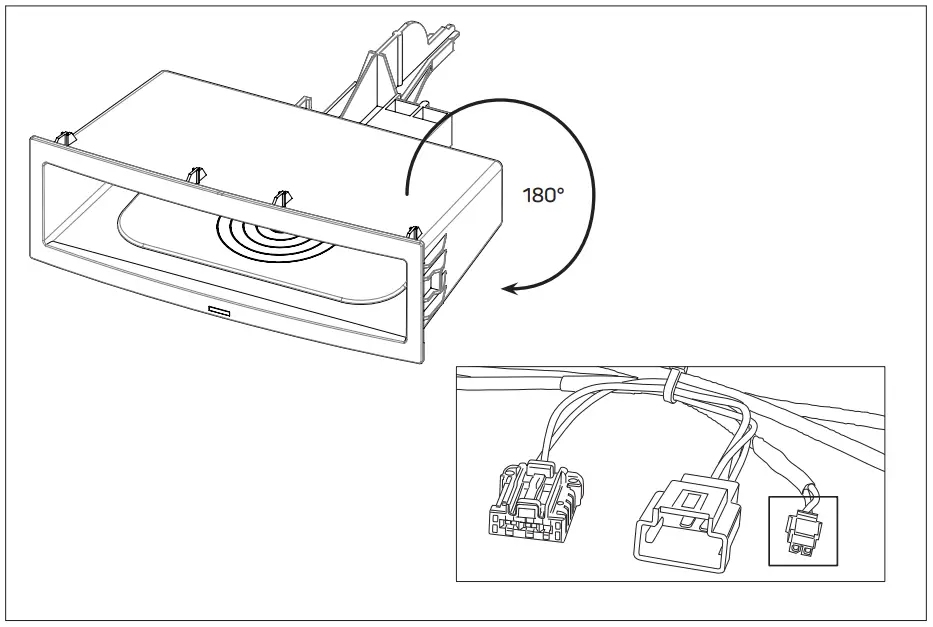 180°