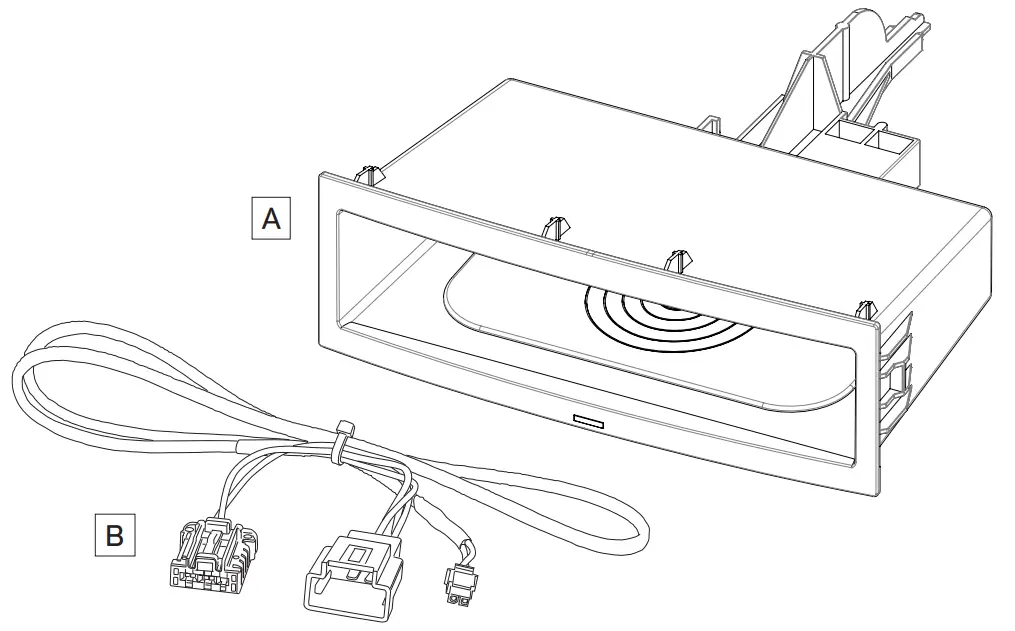 A

B