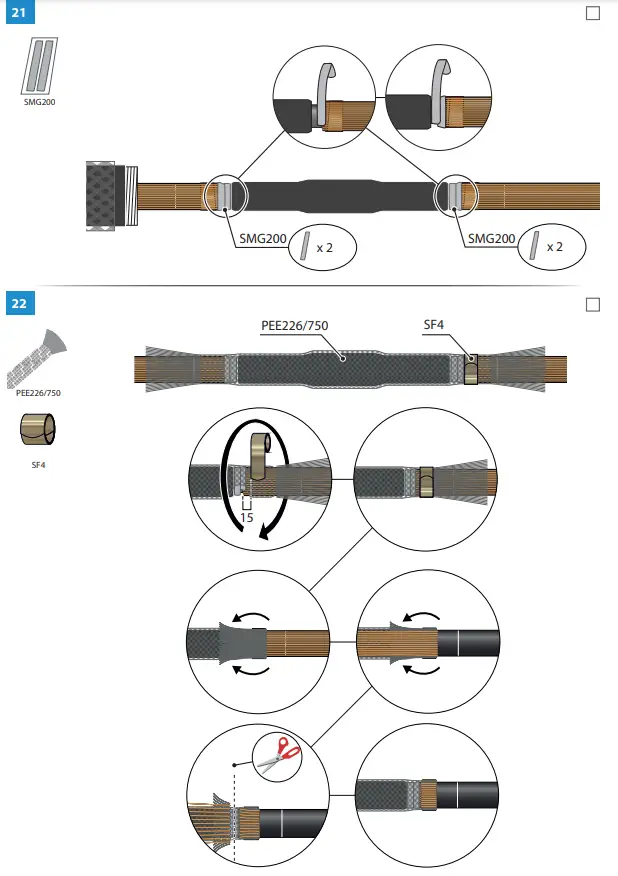 21

SMG200

SMG200

x 2

SMG200

x 2

22

PEE226/750

SF4

PEE226/750

SF4

15