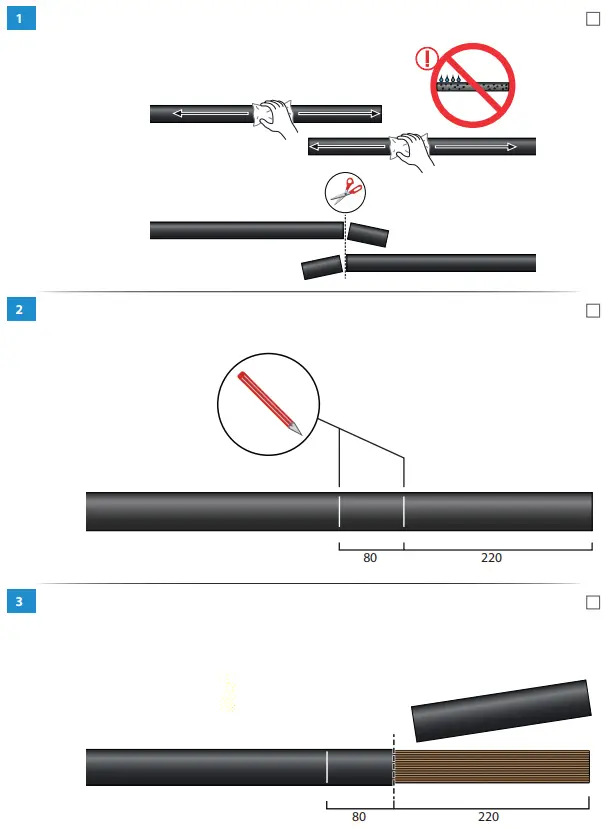 1

2

80

220

3

80

220