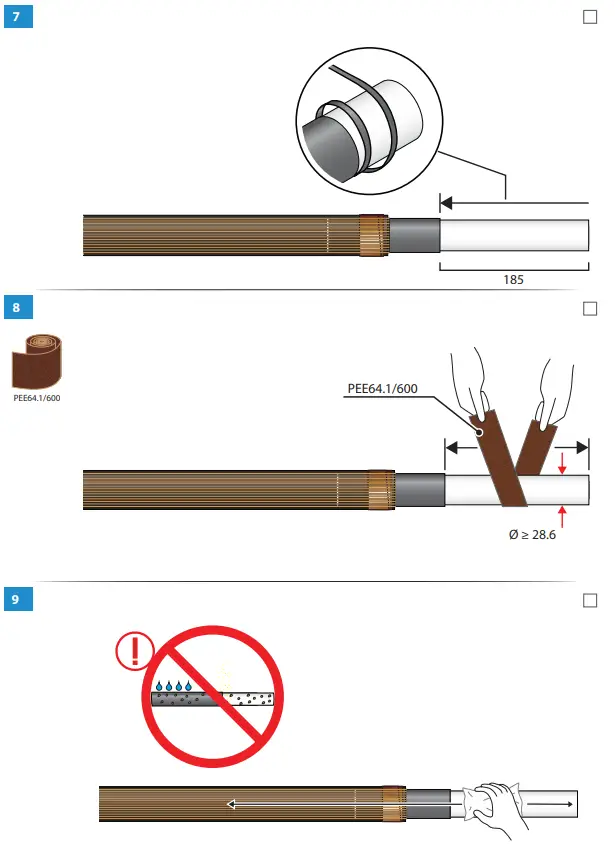 7

185

8

PEE64.1/600

PEE64.1/600

Ø ≥ 28.6

9

!