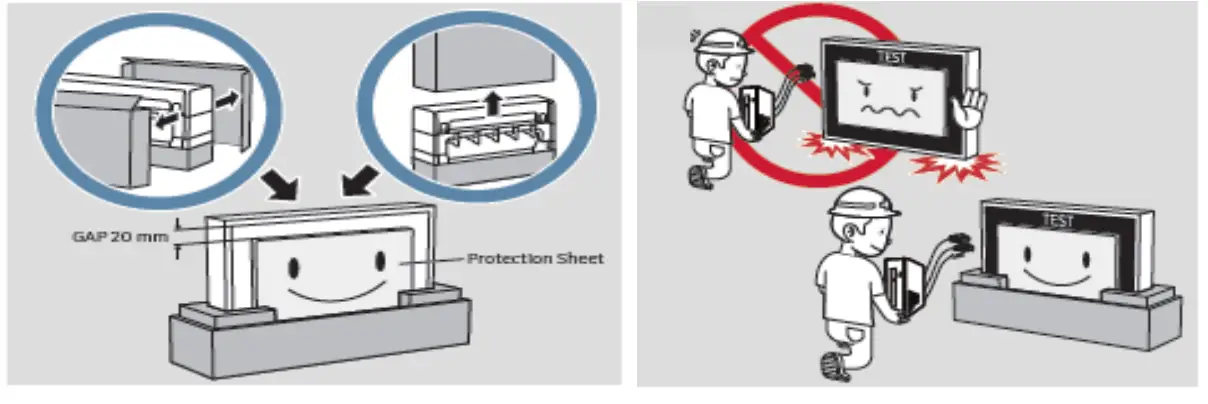 GAP 20 mm

Protection Sheet

TEST

TEST