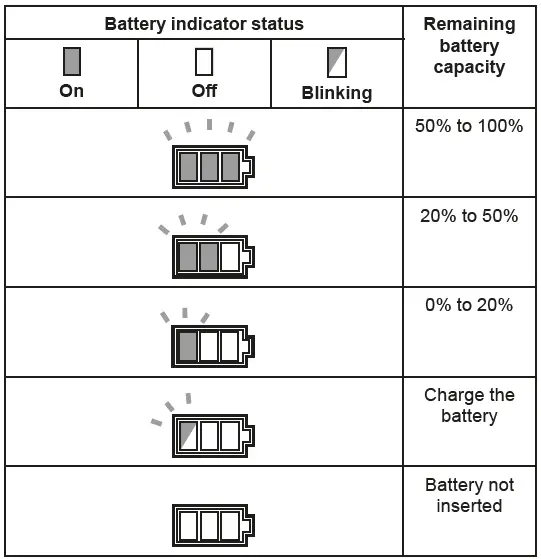 | Battery indicator status | | | Remaining battery capacity |
|---|---|---|---|
| On | Off | Blinking | |
| | | | 50% to 100% |
| | | | 20% to 50% |
| | | | 0% to 20% |
| | | | Charge the battery |
| | | | Battery not inserted |