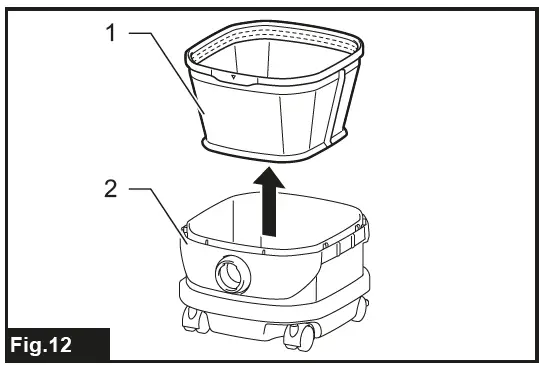 1

2

Fig.12